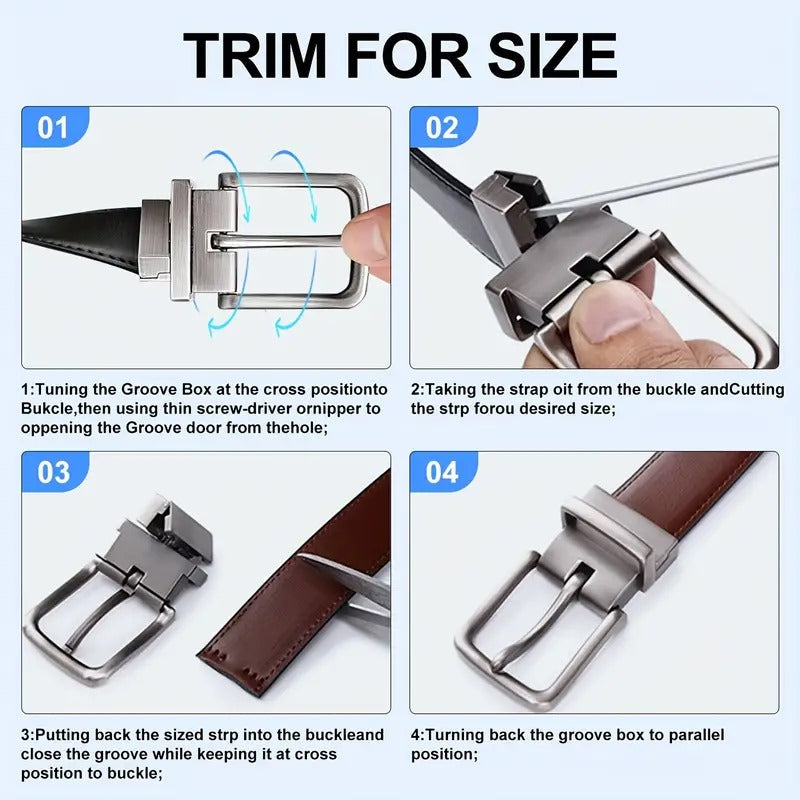 TRIM FOR SIZE

01

1:Tuning the Groove Box at the cross positionto Bukcle,then using thin screw-driver ornipper to oppening the Groove door from thehole;

02

2:Taking the strap oit from the buckle andCutting the strp forou desired size;

03

3:Putting back the sized strp into the buckleand close the groove while keeping it at cross position to buckle;

04

4:Turning back the groove box to parallel position;